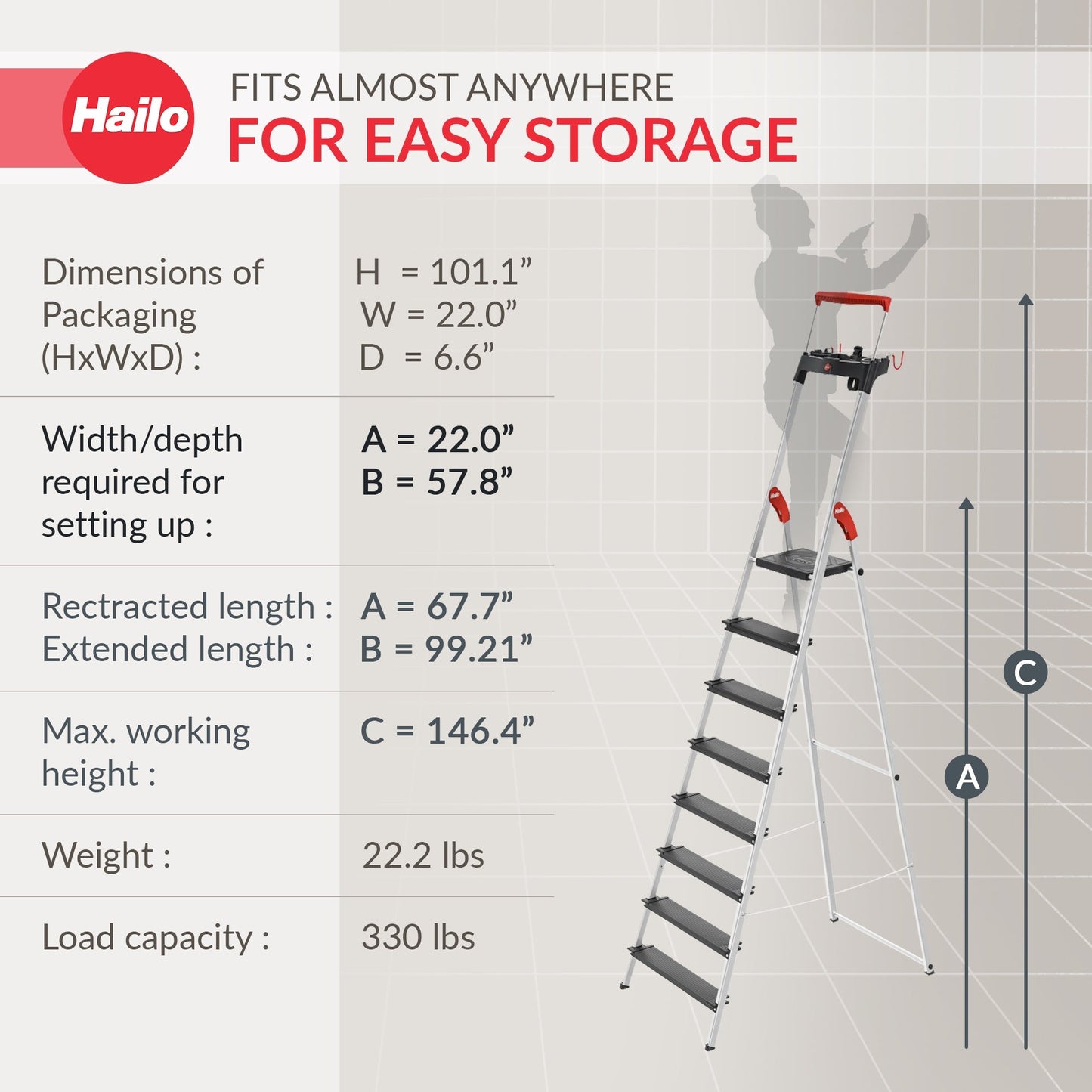 Hailo

FITS ALMOST ANYWHERE
FOR EASY STORAGE

| | |
|---|---|
| Dimensions of Packaging (HxWxD) : | H = 101.1” W = 22.0” D = 6.6” |
| Width/depth required for setting up : | A = 22.0” B = 57.8” |
| Rectracted length : Extended length : | A = 67.7” B = 99.21” |
| Max. working height : | C = 146.4” |
| Weight : | 22.2 lbs |
| Load capacity : | 330 lbs |

C

A