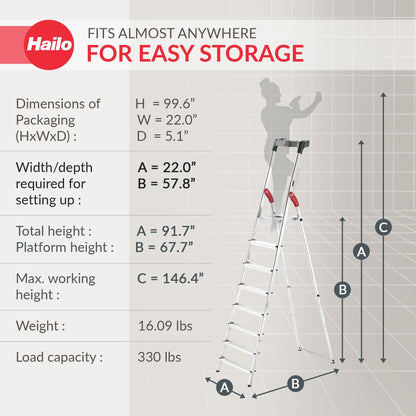 Hailo

FITS ALMOST ANYWHERE
FOR EASY STORAGE

| | |
|---|---|
| Dimensions of Packaging (HxWxD) : | H = 99.6" W = 22.0" D = 5.1" |
| Width/depth required for setting up : | A = 22.0" B = 57.8" |
| Total height : Platform height : | A = 91.7" B = 67.7" |
| Max. working height : | C = 146.4" |
| Weight : | 16.09 lbs |
| Load capacity : | 330 lbs |

C
A
B
A
B