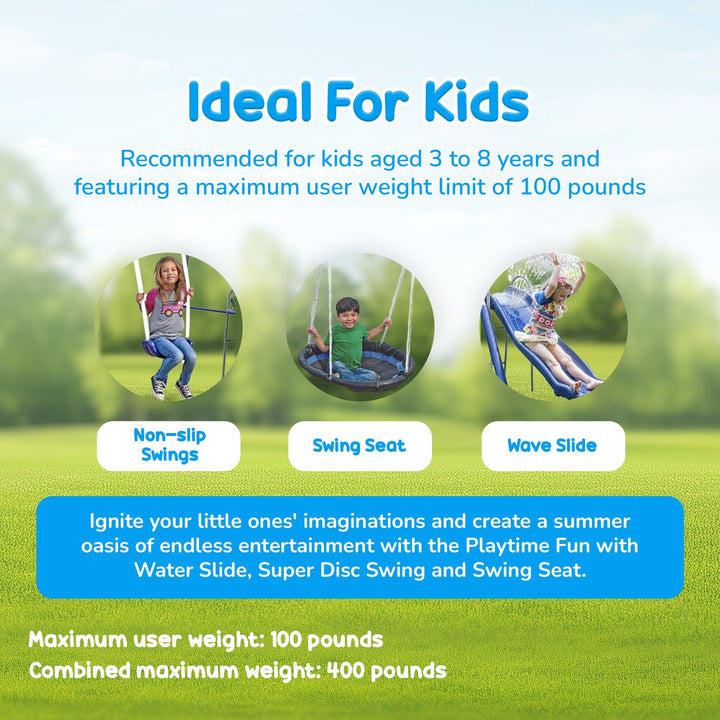 Ideal For Kids

Recommended for kids aged 3 to 8 years and featuring a maximum user weight limit of 100 pounds

Non-slip Swings

Swing Seat

Wave Slide

Ignite your little ones' imaginations and create a summer oasis of endless entertainment with the Playtime Fun with Water Slide, Super Disc Swing and Swing Seat.

Maximum user weight: 100 pounds
Combined maximum weight: 400 pounds