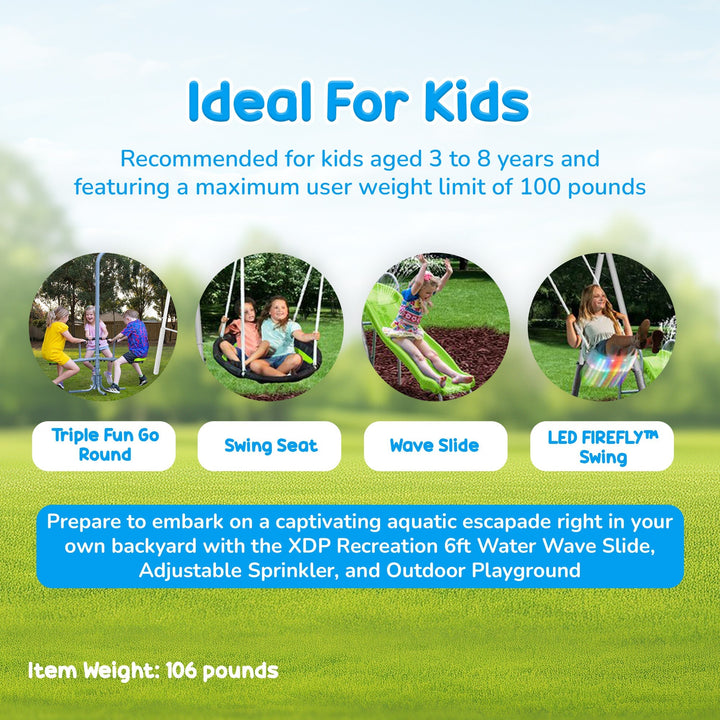 Ideal For Kids

Recommended for kids aged 3 to 8 years and featuring a maximum user weight limit of 100 pounds

Triple Fun Go Round

Swing Seat

Wave Slide

LED FIREFLY™ Swing

Prepare to embark on a captivating aquatic escapade right in your own backyard with the XDP Recreation 6ft Water Wave Slide, Adjustable Sprinkler, and Outdoor Playground

Item Weight: 106 pounds