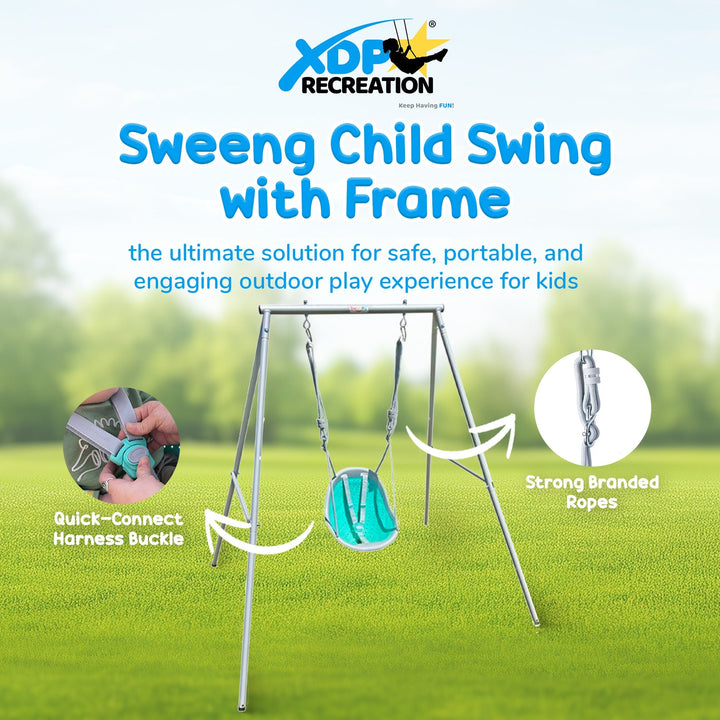 XDP®
RECREATION
Keep Having FUN!

Sweeng Child Swing with Frame

the ultimate solution for safe, portable, and engaging outdoor play experience for kids

Quick-Connect Harness Buckle

Strong Branded Ropes