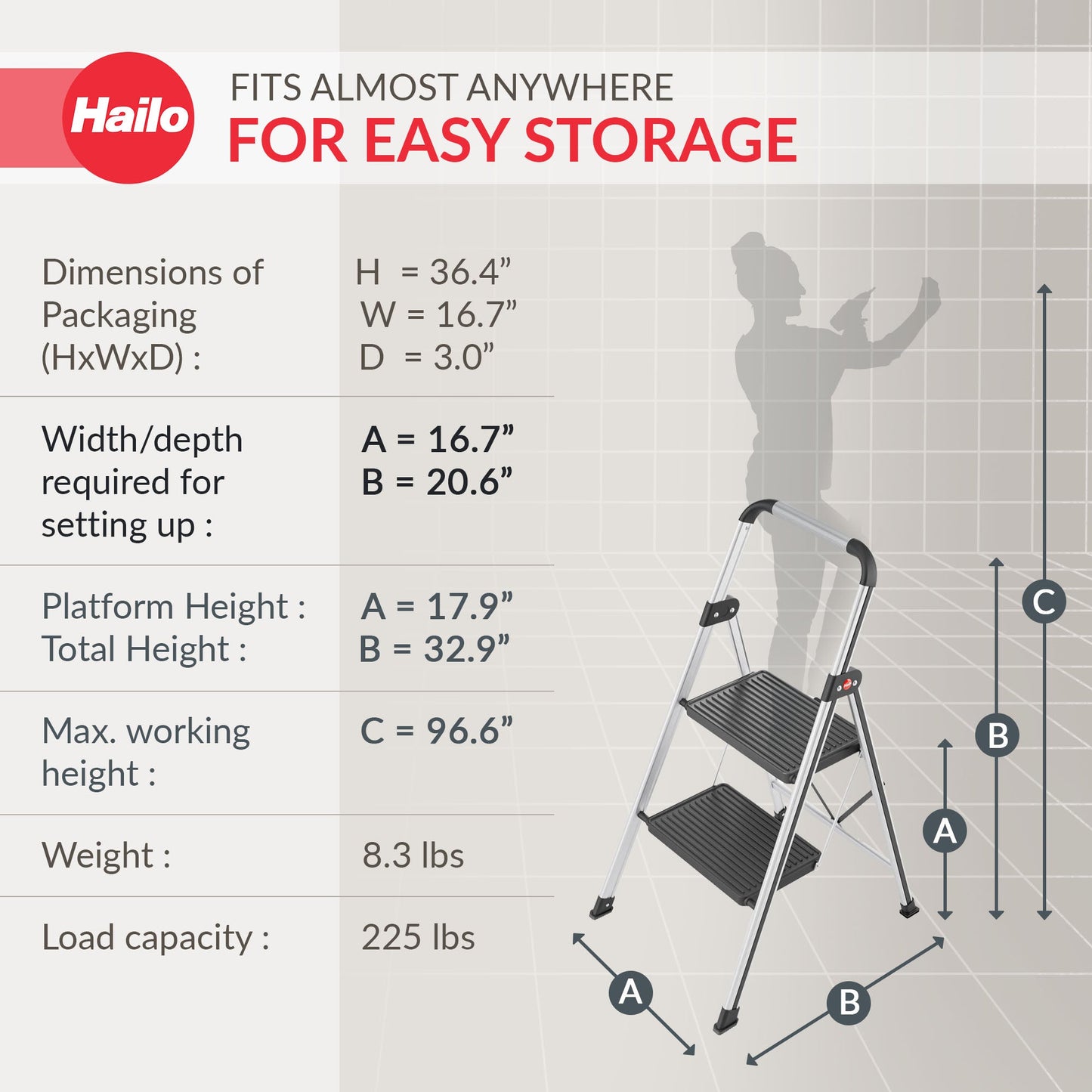 Hailo

FITS ALMOST ANYWHERE
FOR EASY STORAGE

| | |
|---|---|
| Dimensions of Packaging (HxWxD) : | H = 36.4” W = 16.7” D = 3.0” |
| Width/depth required for setting up : | A = 16.7” B = 20.6” |
| Platform Height : Total Height : | A = 17.9” B = 32.9” |
| Max. working height : | C = 96.6” |
| Weight : | 8.3 lbs |
| Load capacity : | 225 lbs |

C
B
A
A
B