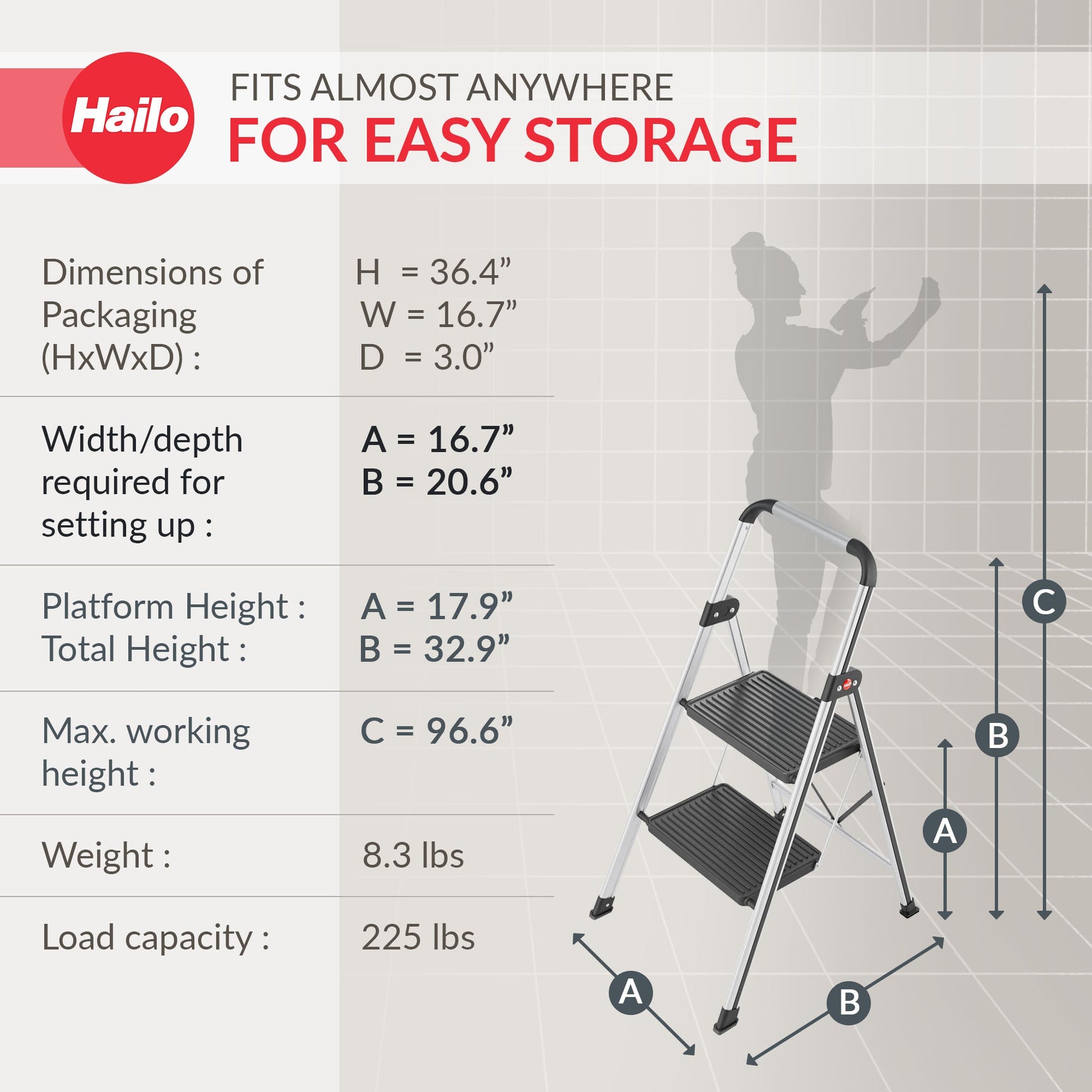 Hailo

FITS ALMOST ANYWHERE
FOR EASY STORAGE

| | |
|---|---|
| Dimensions of Packaging (HxWxD) : | H = 36.4” W = 16.7” D = 3.0” |
| Width/depth required for setting up : | A = 16.7” B = 20.6” |
| Platform Height : Total Height : | A = 17.9” B = 32.9” |
| Max. working height : | C = 96.6” |
| Weight : | 8.3 lbs |
| Load capacity : | 225 lbs |

C
B
A
A
B