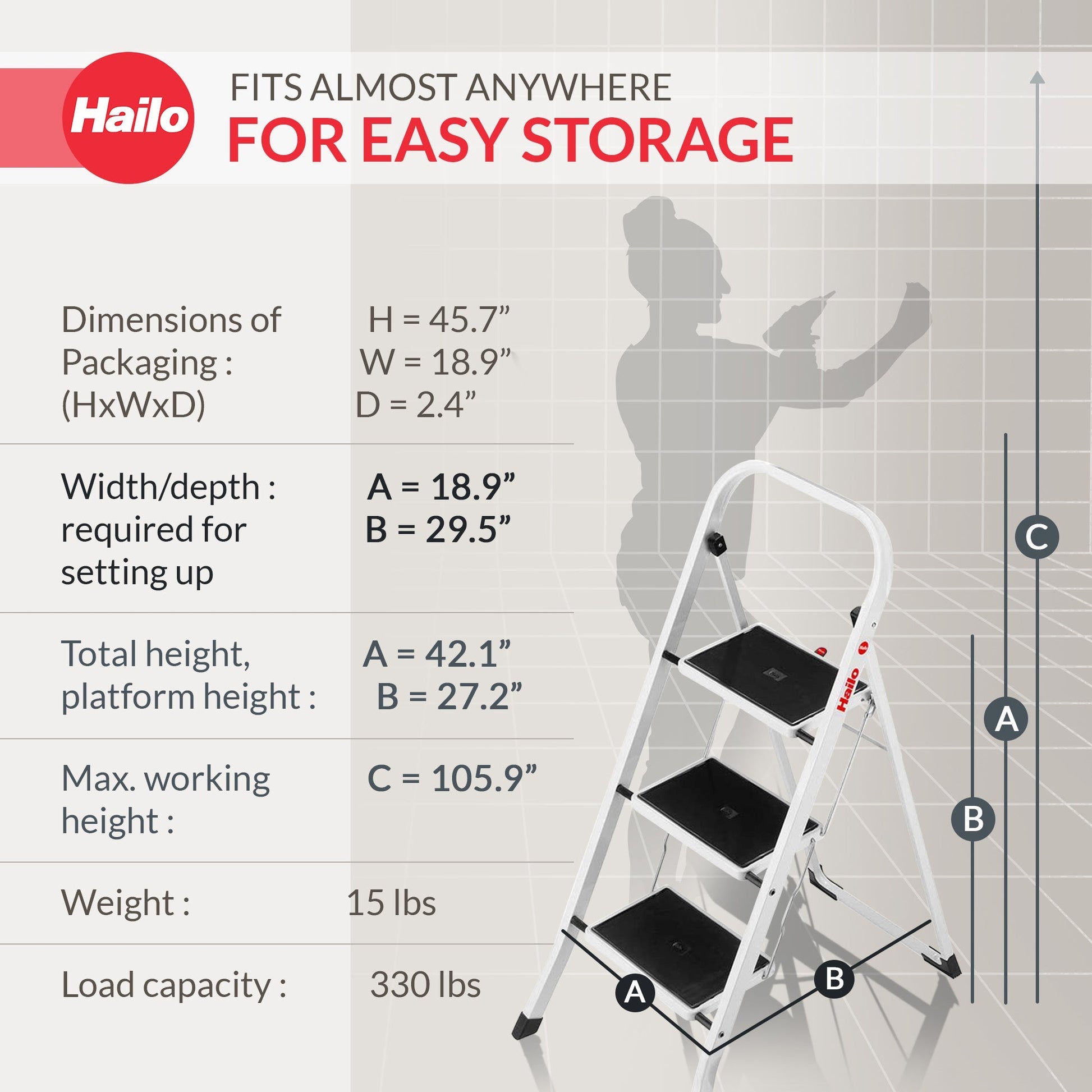 Hailo

FITS ALMOST ANYWHERE
FOR EASY STORAGE

| | |
|---|---|
| Dimensions of Packaging : (HxWxD) | H = 45.7” W = 18.9” D = 2.4” |
| Width/depth : required for setting up | A = 18.9” B = 29.5” |
| Total height, platform height : | A = 42.1” B = 27.2” |
| Max. working height : | C = 105.9” |
| Weight : | 15 lbs |
| Load capacity : | 330 lbs |

Hailo

C
A
B
A
B