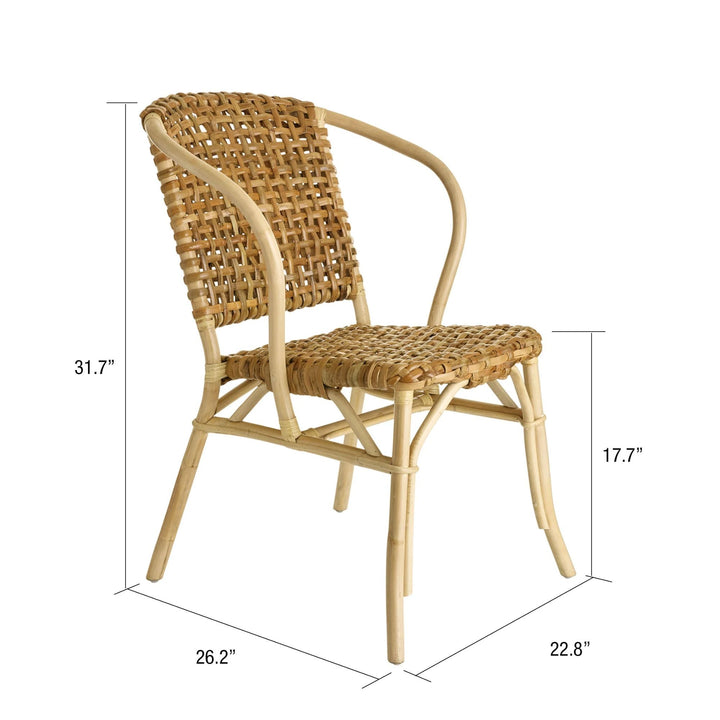 31.7”

17.7”

26.2”

22.8”