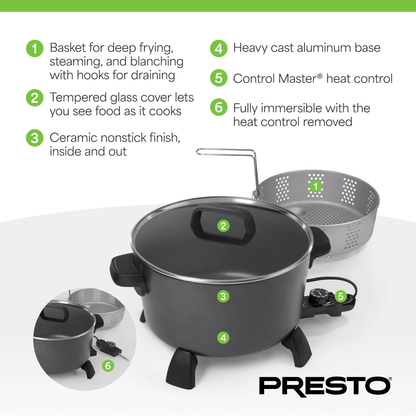 1 Basket for deep frying, steaming, and blanching with hooks for draining

2 Tempered glass cover lets you see food as it cooks

3 Ceramic nonstick finish, inside and out

4 Heavy cast aluminum base

5 Control Master® heat control

6 Fully immersible with the heat control removed

1

2

3

4

5

6

PRESTO®