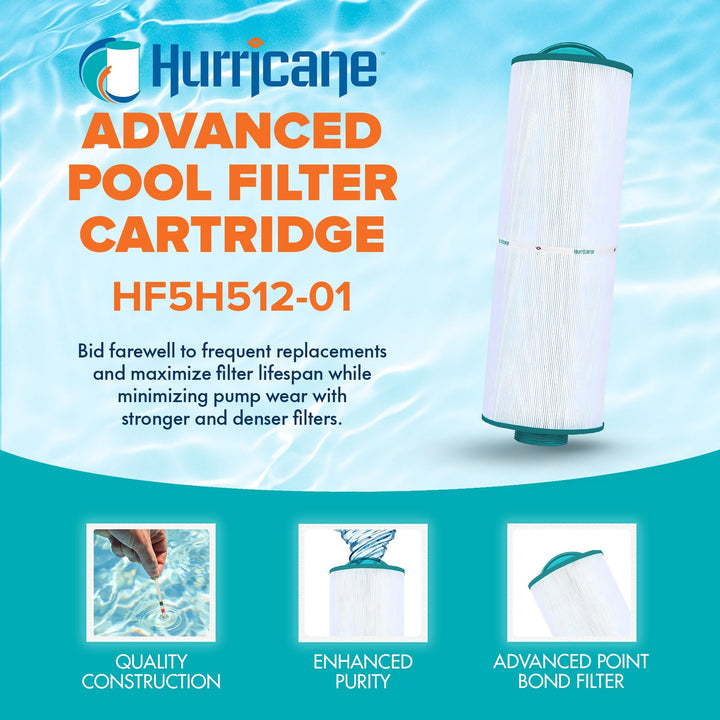 Hurricane

ADVANCED POOL FILTER CARTRIDGE

HF5H512-01

Bid farewell to frequent replacements and maximize filter lifespan while minimizing pump wear with stronger and denser filters.

Hurricane

QUALITY CONSTRUCTION

ENHANCED PURITY

ADVANCED POINT BOND FILTER