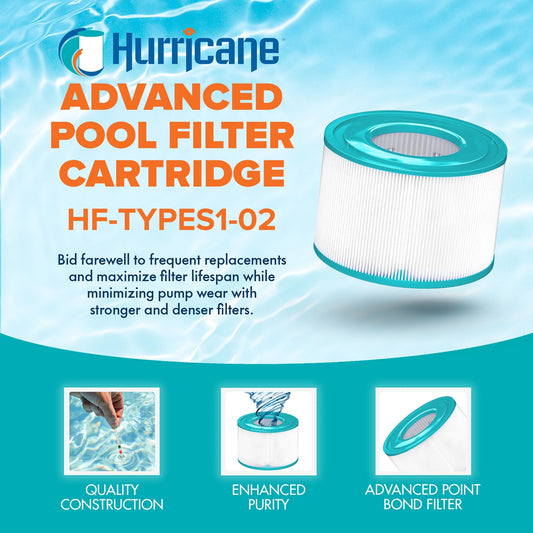 Hurricane

ADVANCED POOL FILTER CARTRIDGE

HF-TYPES1-02

Bid farewell to frequent replacements and maximize filter lifespan while minimizing pump wear with stronger and denser filters.

QUALITY CONSTRUCTION

ENHANCED PURITY

ADVANCED POINT BOND FILTER