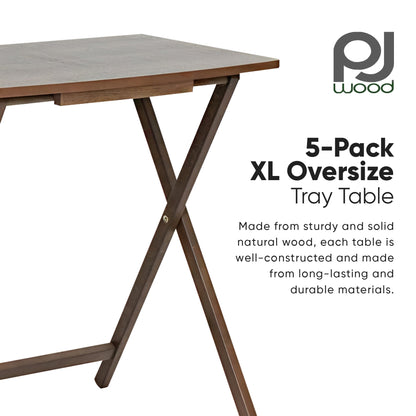 pj
wood

5-Pack
XL Oversize
Tray Table

Made from sturdy and solid natural wood, each table is well-constructed and made from long-lasting and durable materials.