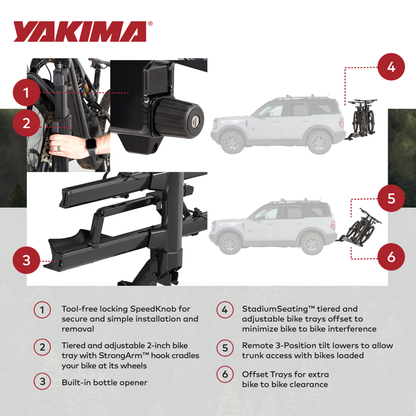 YAKIMA®

1

2

3

4

5

6

1 Tool-free locking SpeedKnob for secure and simple installation and removal

2 Tiered and adjustable 2-inch bike tray with StrongArm™ hook cradles your bike at its wheels

3 Built-in bottle opener

4 StadiumSeating™ tiered and adjustable bike trays offset to minimize bike to bike interference

5 Remote 3-Position tilt lowers to allow trunk access with bikes loaded

6 Offset Trays for extra bike to bike clearance