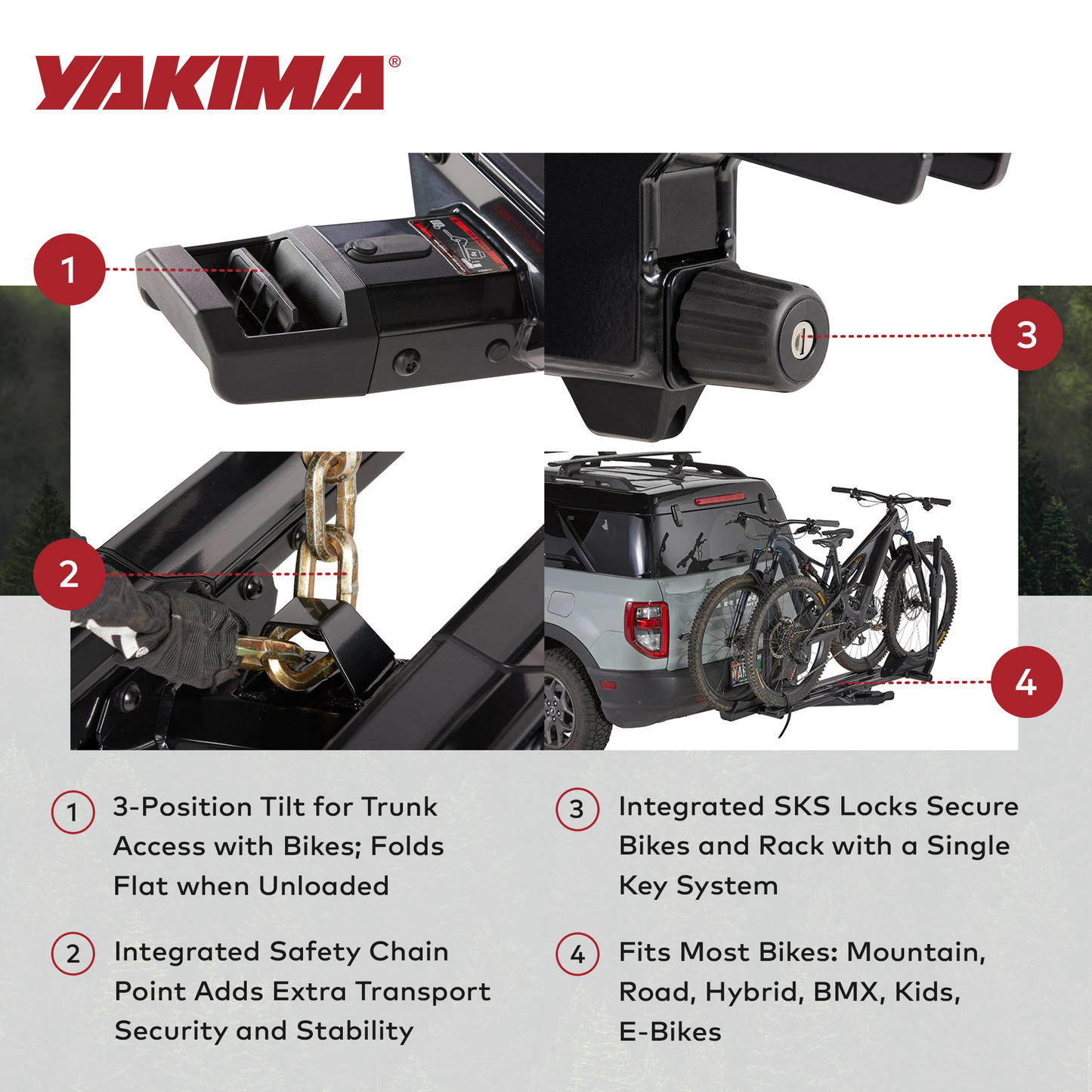 YAKIMA®

1

3

2

4

1 3-Position Tilt for Trunk Access with Bikes; Folds Flat when Unloaded

2 Integrated Safety Chain Point Adds Extra Transport Security and Stability

3 Integrated SKS Locks Secure Bikes and Rack with a Single Key System

4 Fits Most Bikes: Mountain, Road, Hybrid, BMX, Kids, E-Bikes