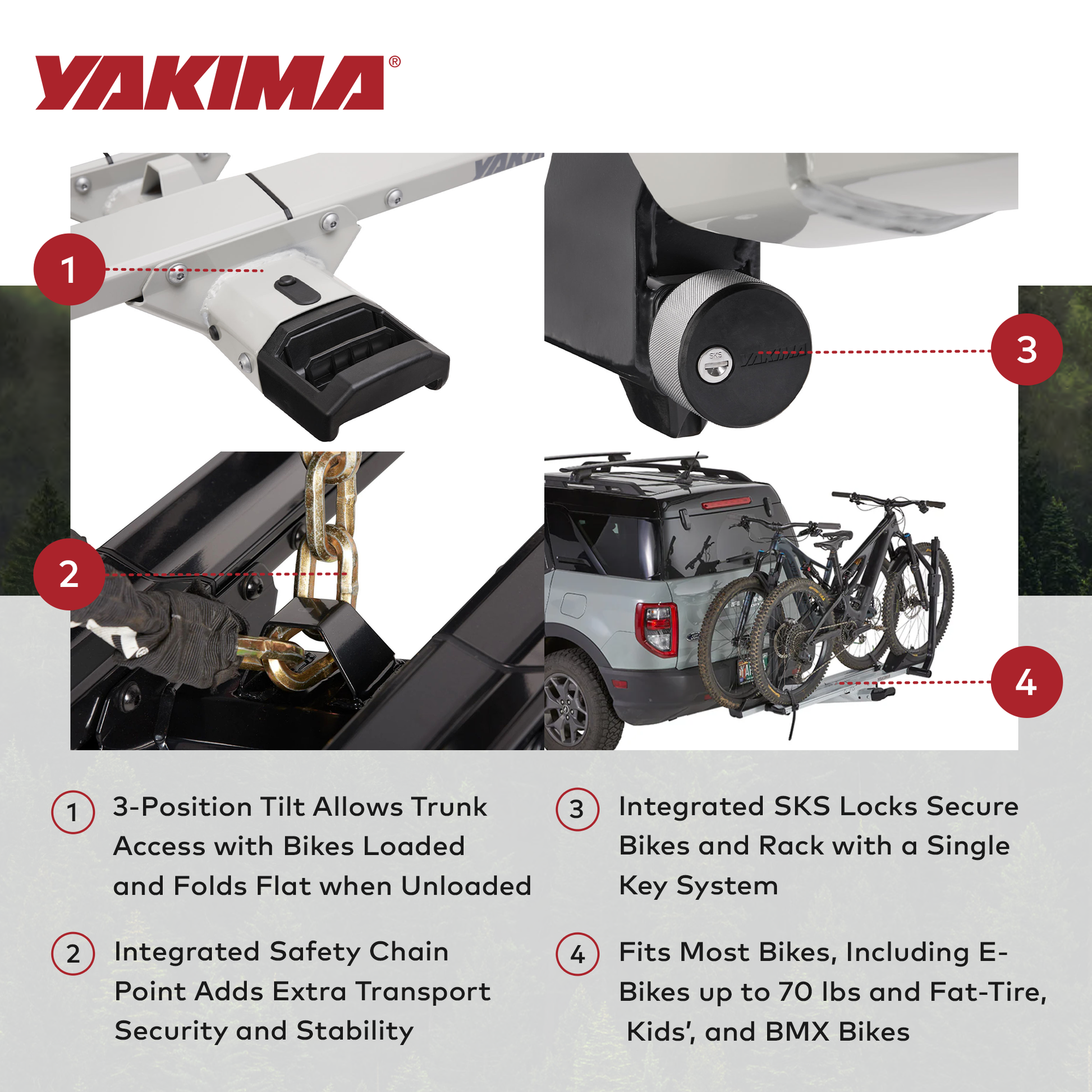 YAKIMA®

1

3

SKS
YAKIMA

2

4

1 3-Position Tilt Allows Trunk Access with Bikes Loaded and Folds Flat when Unloaded

2 Integrated Safety Chain Point Adds Extra Transport Security and Stability

3 Integrated SKS Locks Secure Bikes and Rack with a Single Key System

4 Fits Most Bikes, Including E-Bikes up to 70 lbs and Fat-Tire, Kids', and BMX Bikes