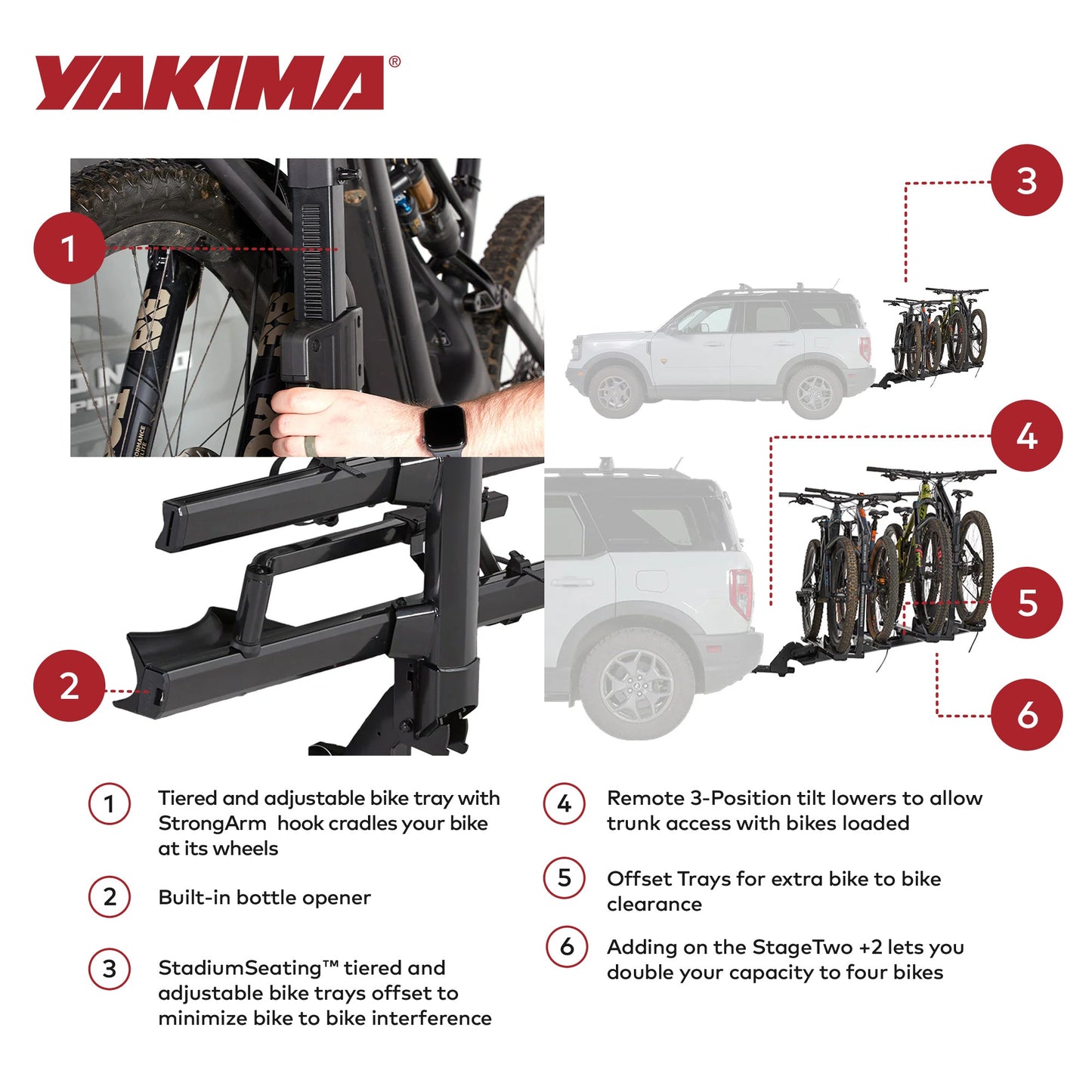 YAKIMA®

1

2

3

4

5

6

1 Tiered and adjustable bike tray with StrongArm  hook cradles your bike at its wheels

2 Built-in bottle opener

3 StadiumSeating™ tiered and adjustable bike trays offset to minimize bike to bike interference

4 Remote 3-Position tilt lowers to allow trunk access with bikes loaded

5 Offset Trays for extra bike to bike clearance

6 Adding on the StageTwo +2 lets you double your capacity to four bikes