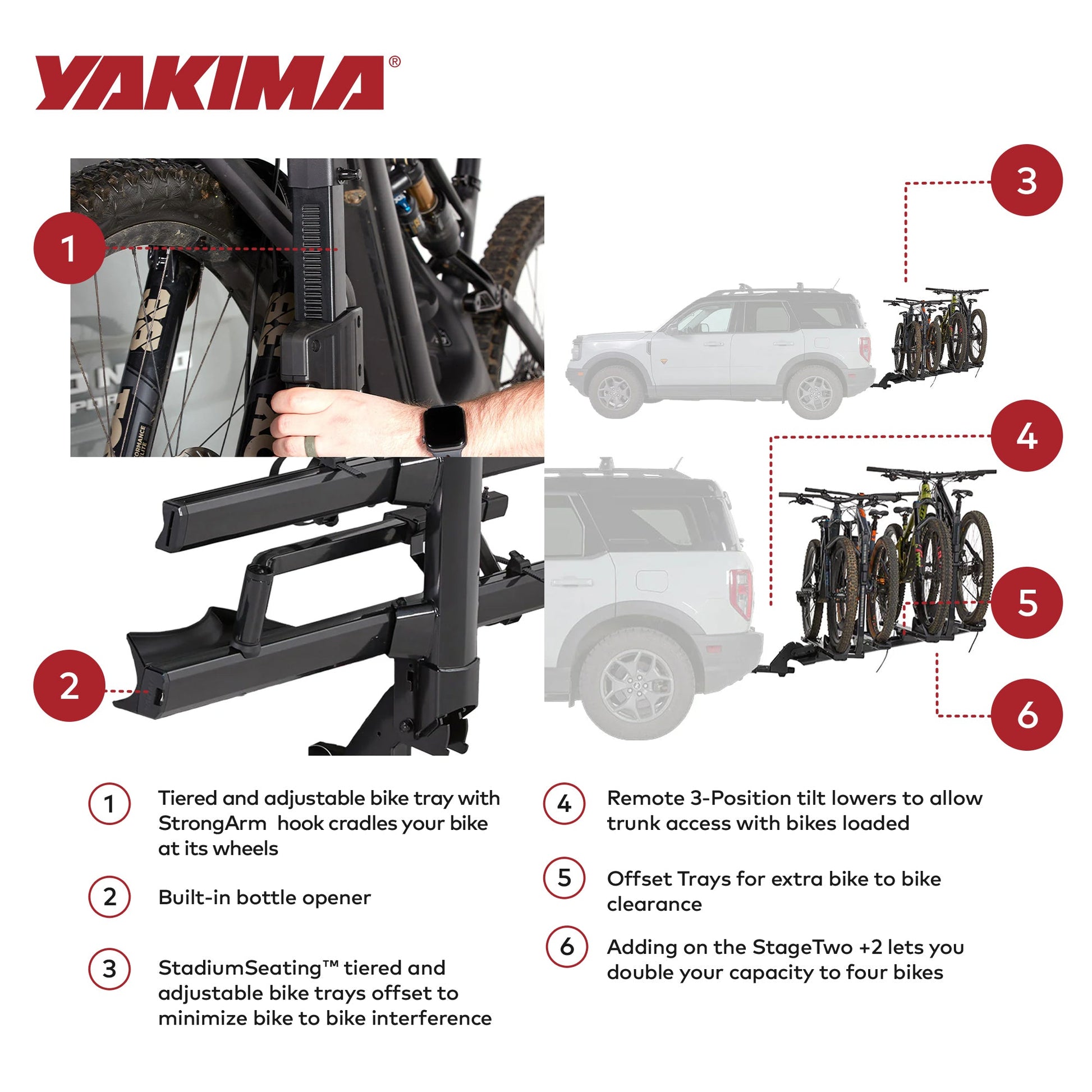 YAKIMA®

1

2

3

4

5

6

1 Tiered and adjustable bike tray with StrongArm hook cradles your bike at its wheels

2 Built-in bottle opener

3 StadiumSeating™ tiered and adjustable bike trays offset to minimize bike to bike interference

4 Remote 3-Position tilt lowers to allow trunk access with bikes loaded

5 Offset Trays for extra bike to bike clearance

6 Adding on the StageTwo +2 lets you double your capacity to four bikes