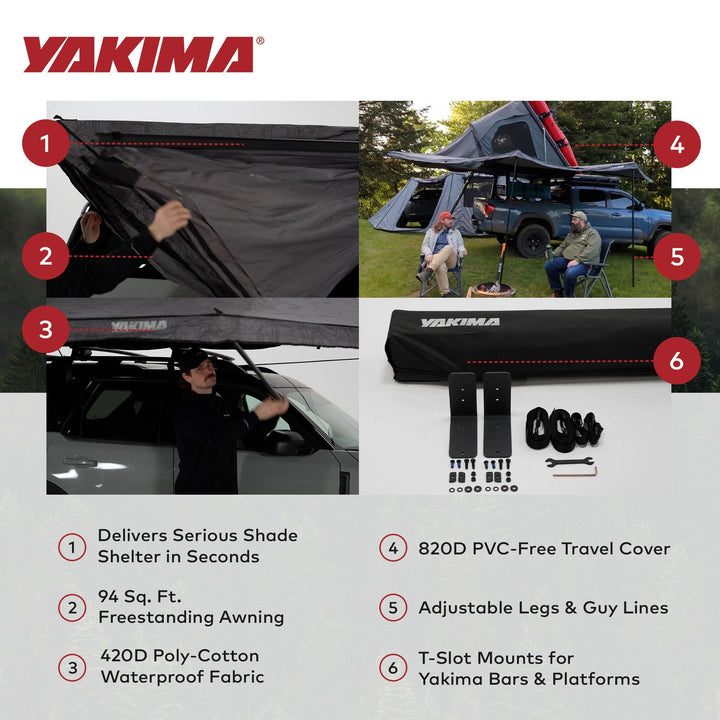 YAKIMA®

1

2

3

YAKIMA

4

5

YAKIMA

6

1 Delivers Serious Shade Shelter in Seconds

2 94 Sq. Ft. Freestanding Awning

3 420D Poly-Cotton Waterproof Fabric

4 820D PVC-Free Travel Cover

5 Adjustable Legs & Guy Lines

6 T-Slot Mounts for Yakima Bars & Platforms