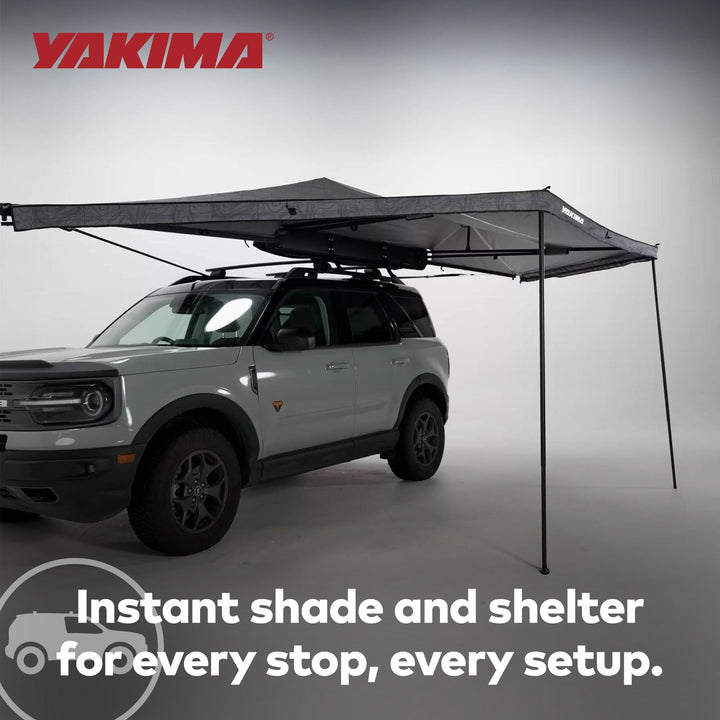 YAKIMA®

YAKIMA

Instant shade and shelter for every stop, every setup.