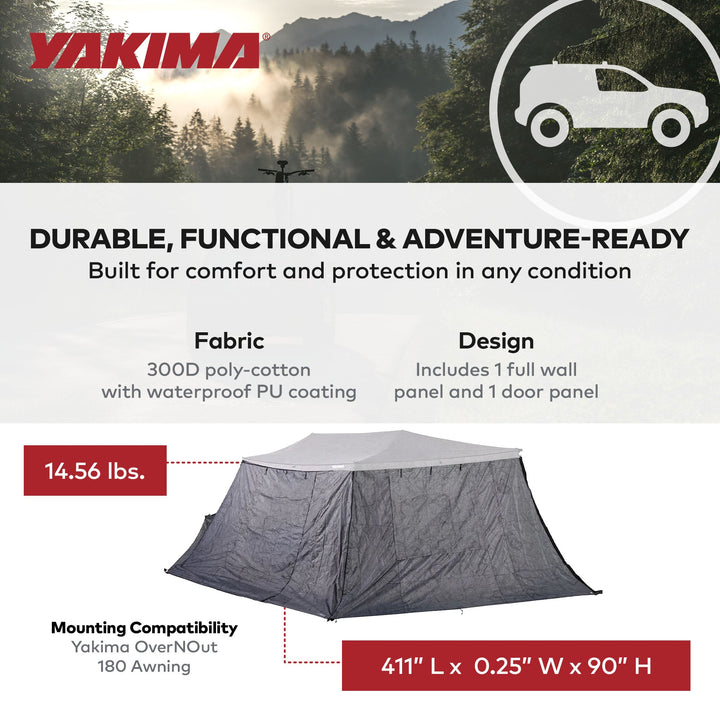 YAKIMA®

DURABLE, FUNCTIONAL & ADVENTURE-READY
Built for comfort and protection in any condition

Fabric
300D poly-cotton with waterproof PU coating

Design
Includes 1 full wall panel and 1 door panel

14.56 lbs.

Mounting Compatibility
Yakima OverNOut 180 Awning

411" L x 0.25" W x 90" H