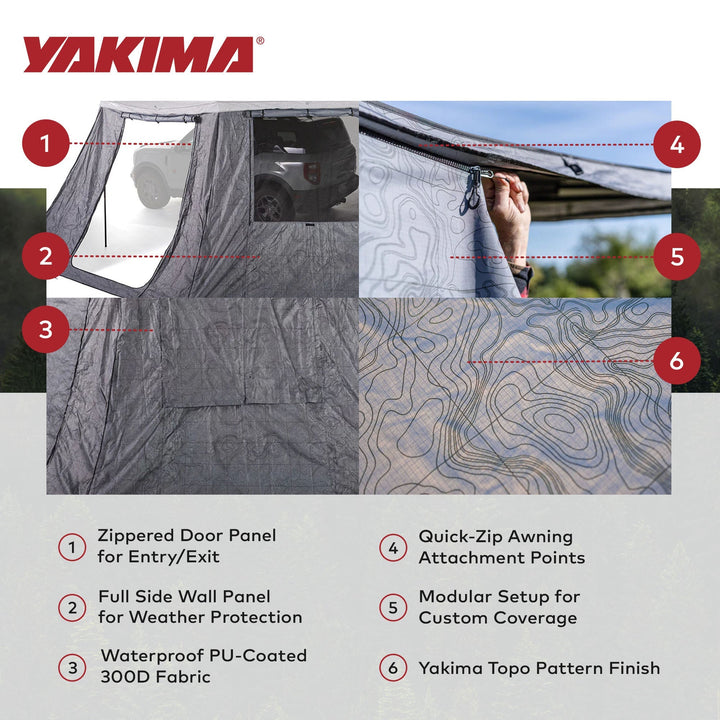 YAKIMA®

1

2

3

4

5

6

1 Zippered Door Panel for Entry/Exit

2 Full Side Wall Panel for Weather Protection

3 Waterproof PU-Coated 300D Fabric

4 Quick-Zip Awning Attachment Points

5 Modular Setup for Custom Coverage

6 Yakima Topo Pattern Finish