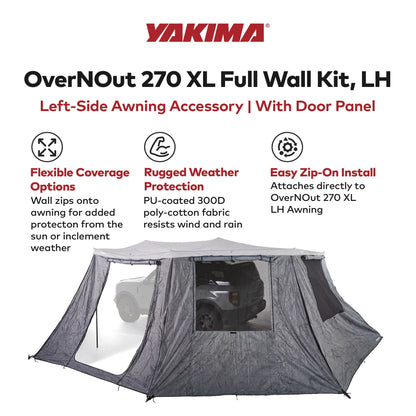 YAKIMA®

OverNOut 270 XL Full Wall Kit, LH

Left-Side Awning Accessory | With Door Panel

Flexible Coverage Options
Wall zips onto awning for added protecton from the sun or inclement weather

Rugged Weather Protection
PU-coated 300D poly-cotton fabric resists wind and rain

Easy Zip-On Install
Attaches directly to OverNOut 270 XL LH Awning