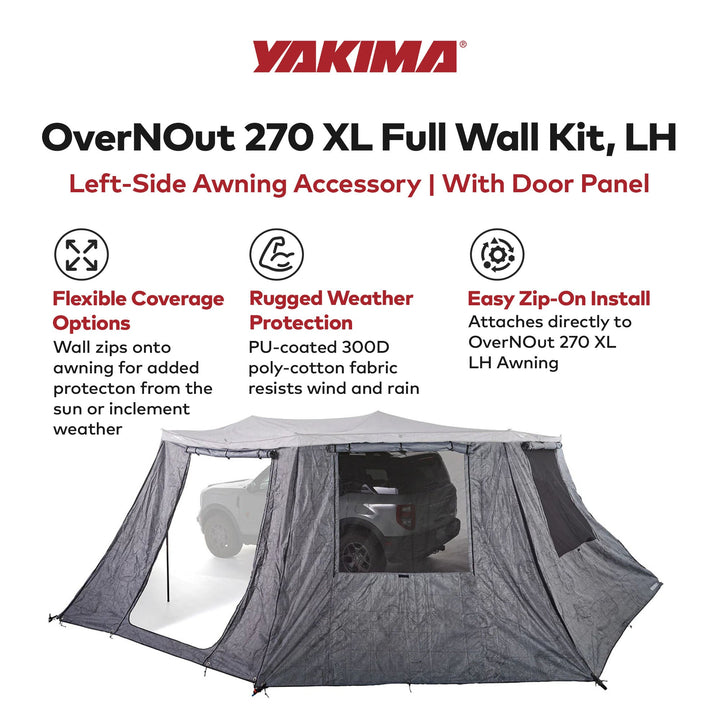 YAKIMA®

OverNOut 270 XL Full Wall Kit, LH

Left-Side Awning Accessory | With Door Panel

Flexible Coverage Options
Wall zips onto awning for added protecton from the sun or inclement weather

Rugged Weather Protection
PU-coated 300D poly-cotton fabric resists wind and rain

Easy Zip-On Install
Attaches directly to OverNOut 270 XL LH Awning