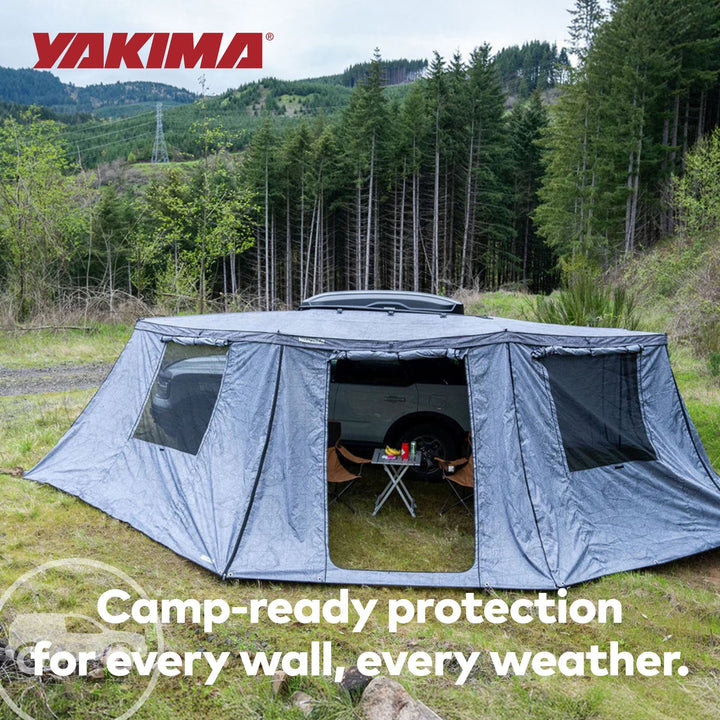 YAKIMA®

Camp-ready protection for every wall, every weather.