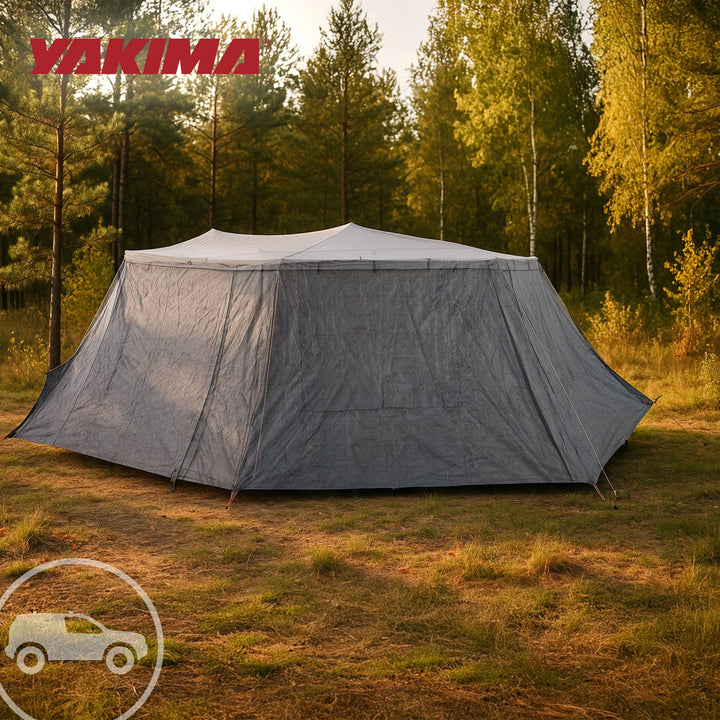 YAKIMA