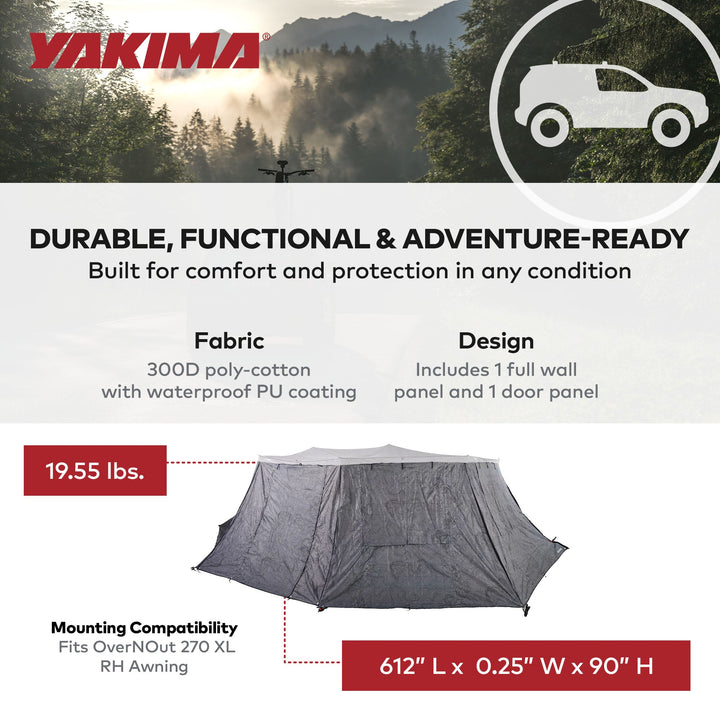 YAKIMA®

DURABLE, FUNCTIONAL & ADVENTURE-READY
Built for comfort and protection in any condition

Fabric
300D poly-cotton with waterproof PU coating

Design
Includes 1 full wall panel and 1 door panel

19.55 lbs.

Mounting Compatibility
Fits OverNOut 270 XL RH Awning

612" L x 0.25" W x 90" H