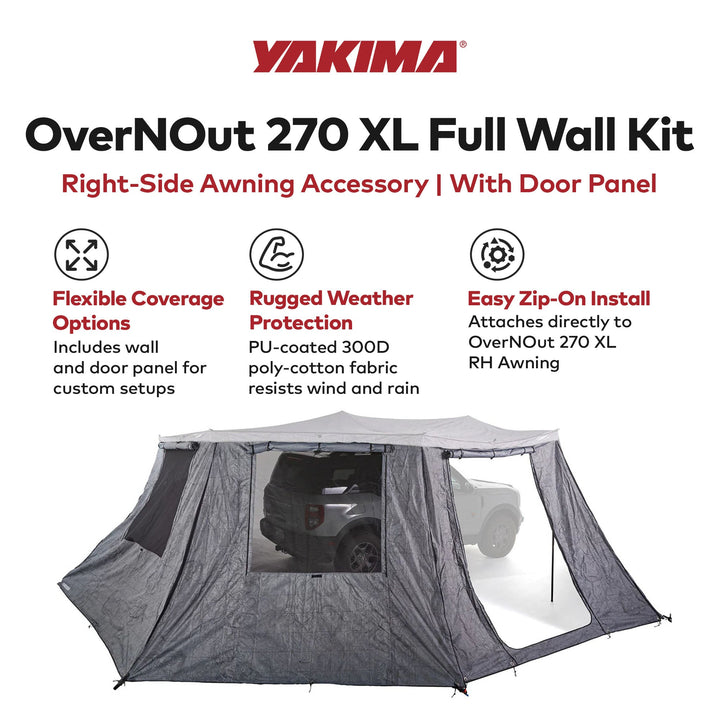 YAKIMA®

OverNOut 270 XL Full Wall Kit

Right-Side Awning Accessory | With Door Panel

Flexible Coverage Options
Includes wall and door panel for custom setups

Rugged Weather Protection
PU-coated 300D poly-cotton fabric resists wind and rain

Easy Zip-On Install
Attaches directly to OverNOut 270 XL RH Awning