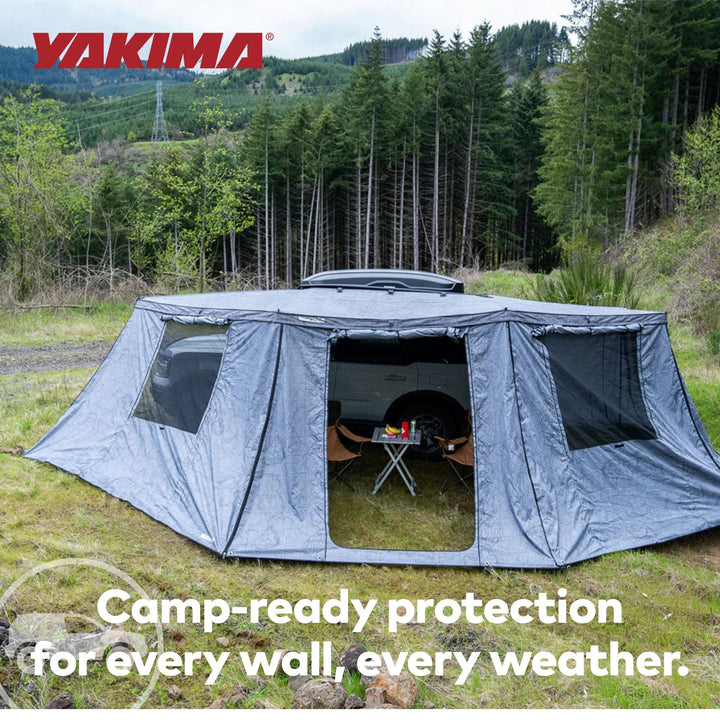 YAKIMA®

Camp-ready protection for every wall, every weather.