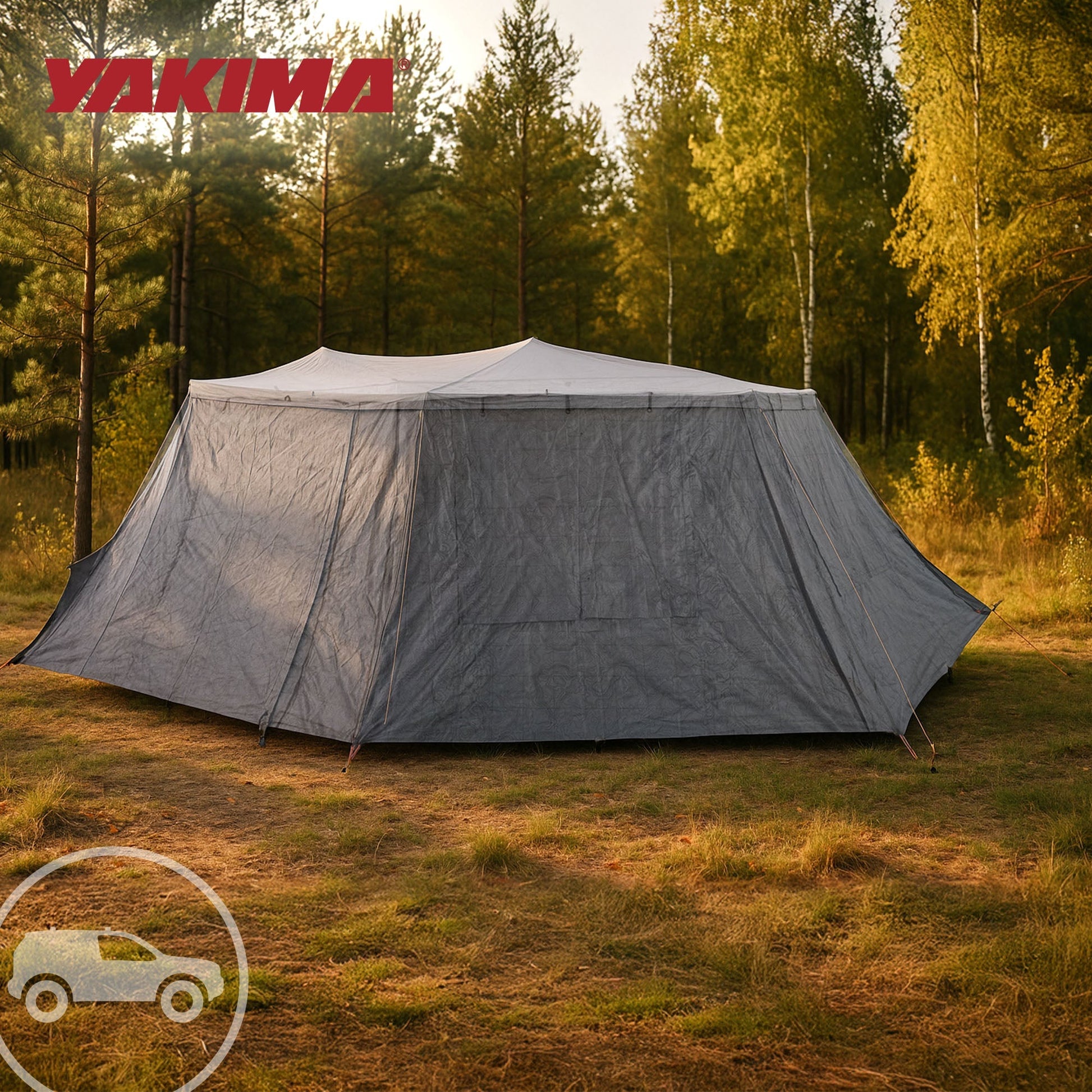 YAKIMA®