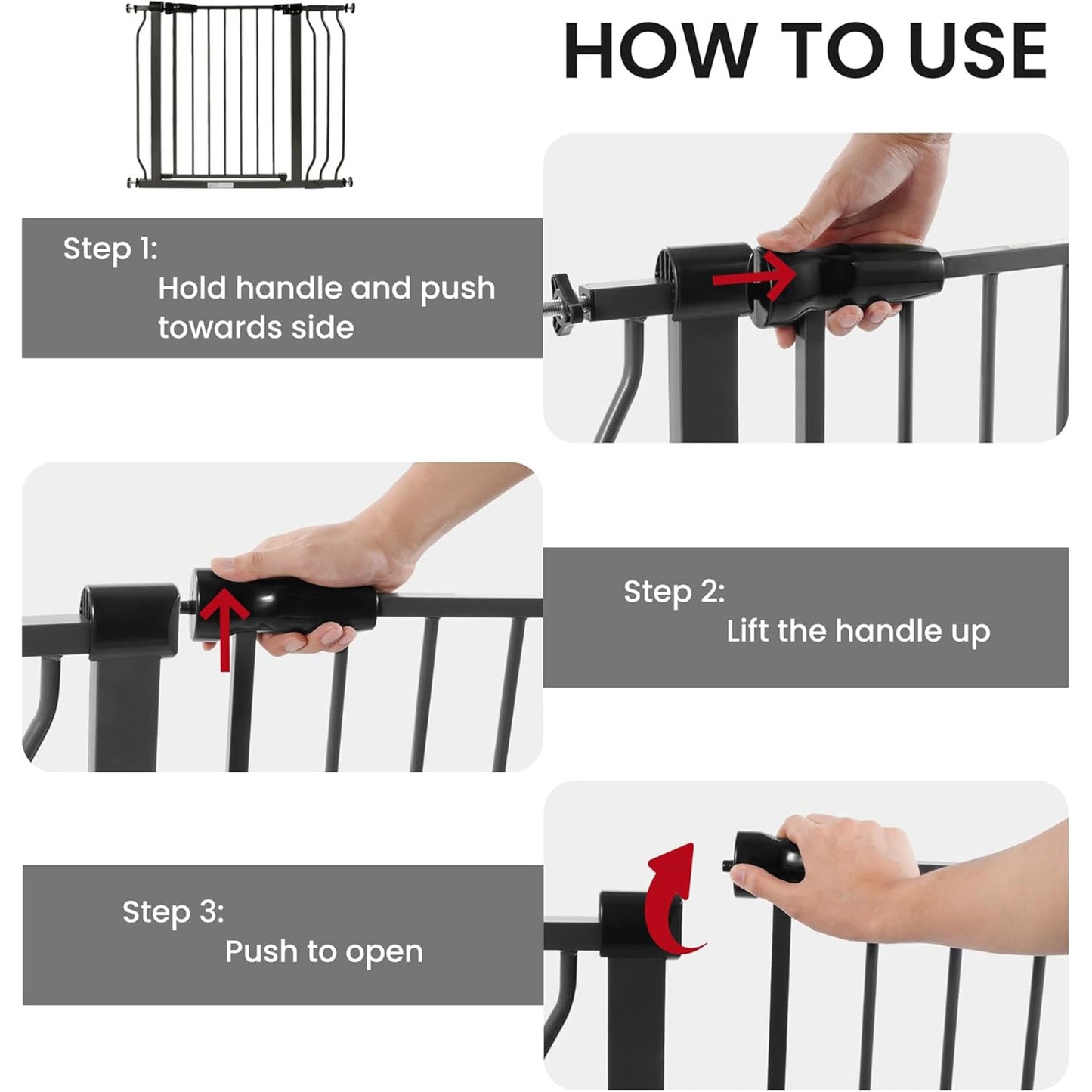 HOW TO USE

Step 1:
Hold handle and push towards side

Step 2:
Lift the handle up

Step 3:
Push to open