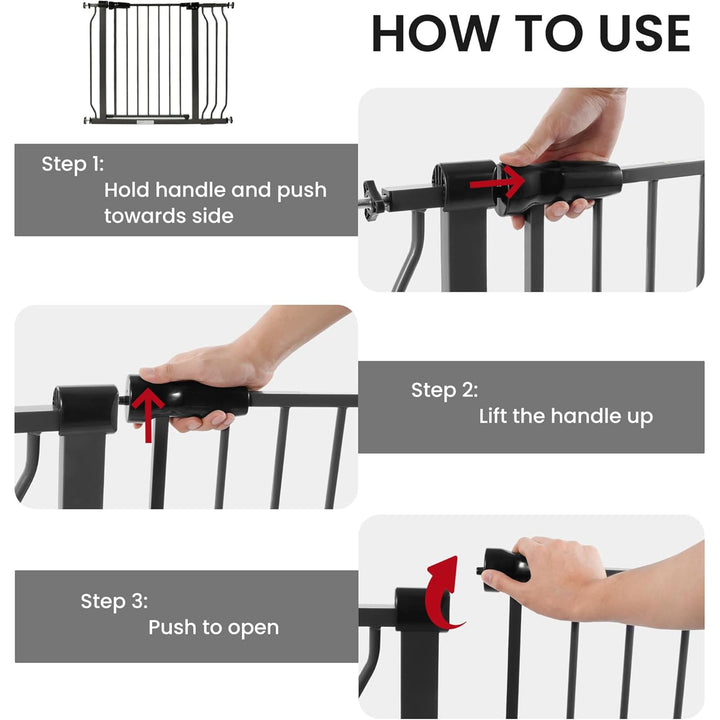 HOW TO USE

Step 1:
Hold handle and push towards side

Step 2:
Lift the handle up

Step 3:
Push to open