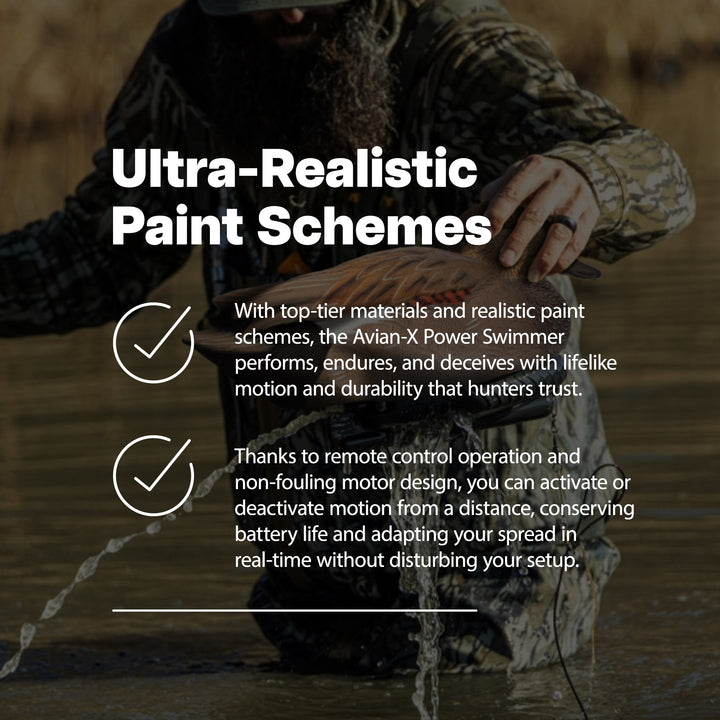 Ultra-Realistic Paint Schemes

With top-tier materials and realistic paint schemes, the Avian-X Power Swimmer performs, endures, and deceives with lifelike motion and durability that hunters trust.

Thanks to remote control operation and non-fouling motor design, you can activate or deactivate motion from a distance, conserving battery life and adapting your spread in real-time without disturbing your setup.