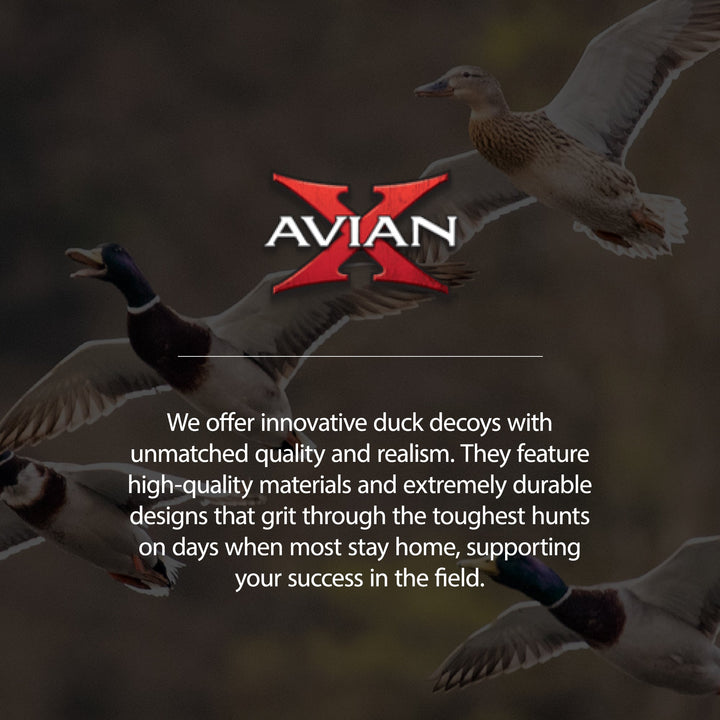 AVIAN X

We offer innovative duck decoys with unmatched quality and realism. They feature high-quality materials and extremely durable designs that grit through the toughest hunts on days when most stay home, supporting your success in the field.