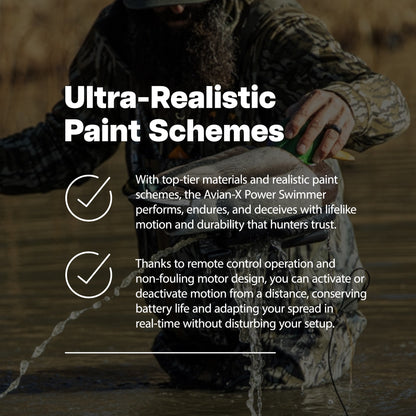 Ultra-Realistic Paint Schemes

With top-tier materials and realistic paint schemes, the Avian-X Power Swimmer performs, endures, and deceives with lifelike motion and durability that hunters trust.

Thanks to remote control operation and non-fouling motor design, you can activate or deactivate motion from a distance, conserving battery life and adapting your spread in real-time without disturbing your setup.