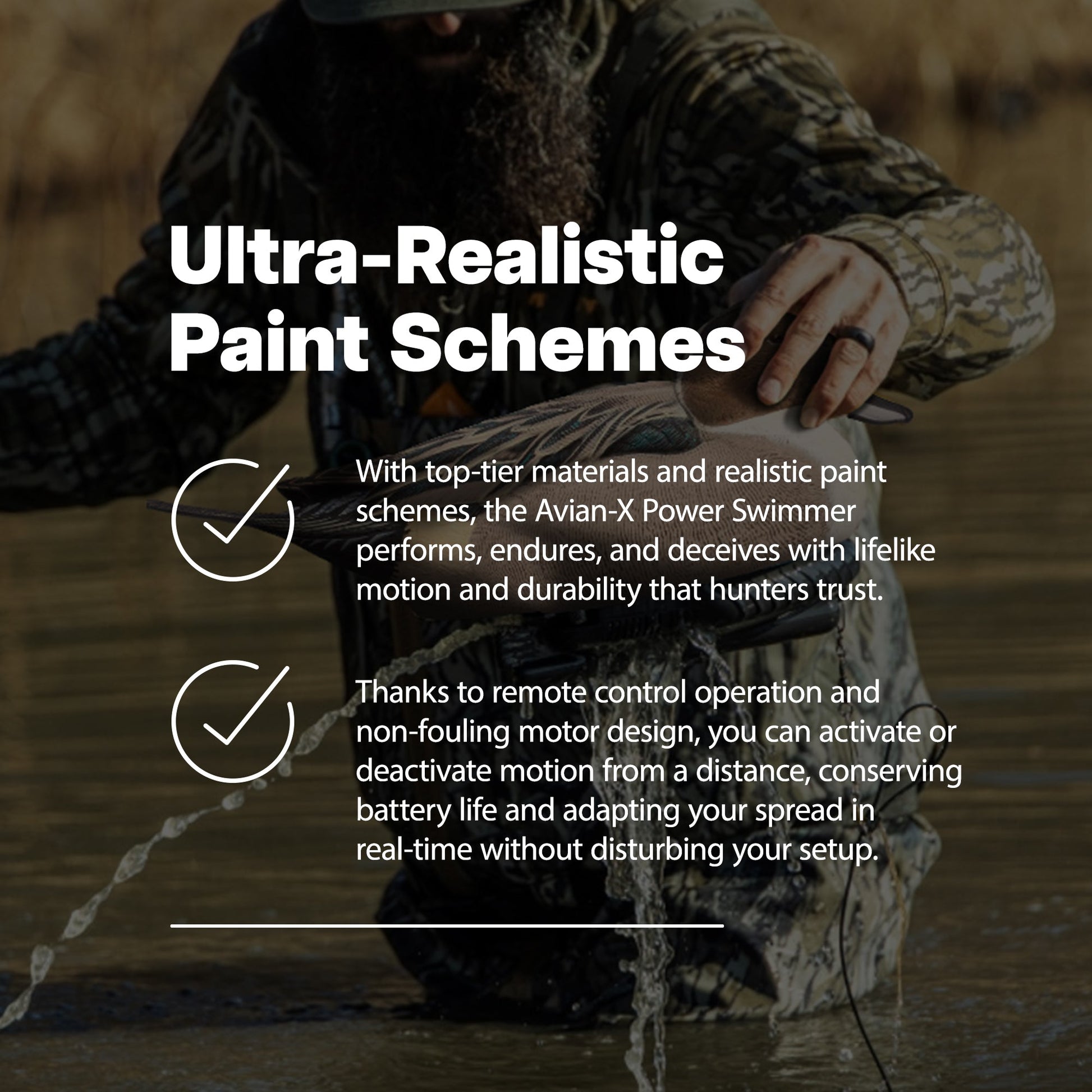 Ultra-Realistic Paint Schemes

With top-tier materials and realistic paint schemes, the Avian-X Power Swimmer performs, endures, and deceives with lifelike motion and durability that hunters trust.

Thanks to remote control operation and non-fouling motor design, you can activate or deactivate motion from a distance, conserving battery life and adapting your spread in real-time without disturbing your setup.