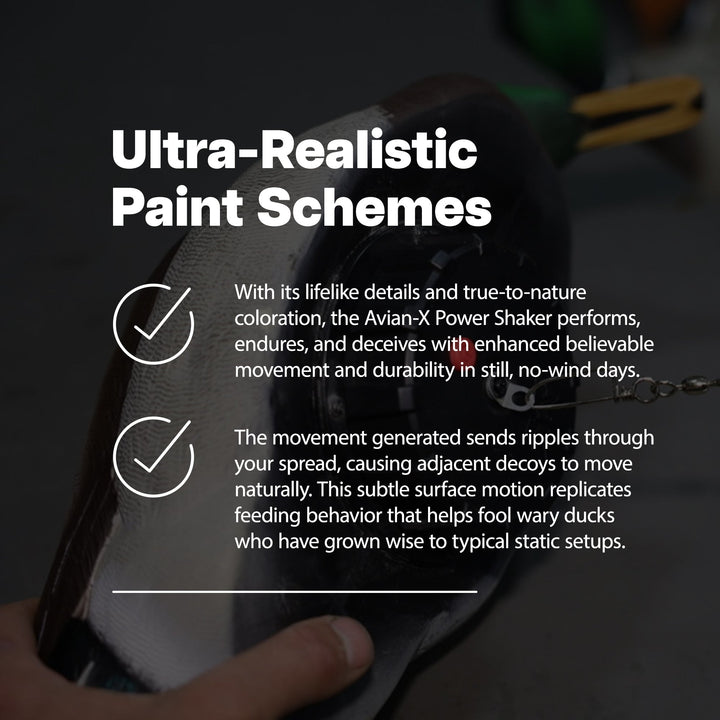 Ultra-Realistic Paint Schemes

With its lifelike details and true-to-nature coloration, the Avian-X Power Shaker performs, endures, and deceives with enhanced believable movement and durability in still, no-wind days.

The movement generated sends ripples through your spread, causing adjacent decoys to move naturally. This subtle surface motion replicates feeding behavior that helps fool wary ducks who have grown wise to typical static setups.