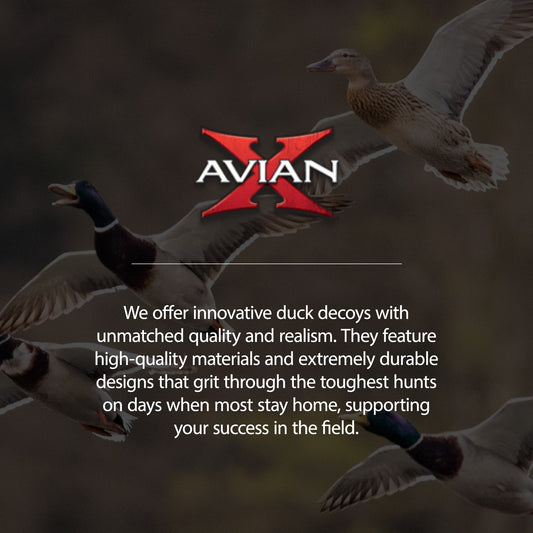 AVIAN X

We offer innovative duck decoys with unmatched quality and realism. They feature high-quality materials and extremely durable designs that grit through the toughest hunts on days when most stay home, supporting your success in the field.