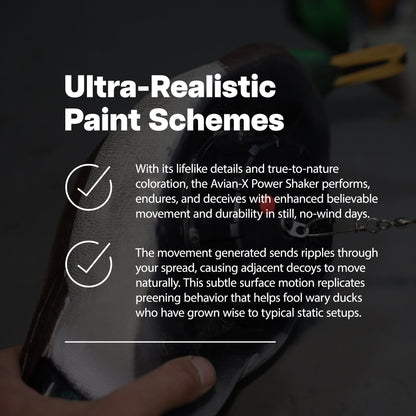 Ultra-Realistic Paint Schemes

With its lifelike details and true-to-nature coloration, the Avian-X Power Shaker performs, endures, and deceives with enhanced believable movement and durability in still, no-wind days.

The movement generated sends ripples through your spread, causing adjacent decoys to move naturally. This subtle surface motion replicates preening behavior that helps fool wary ducks who have grown wise to typical static setups.