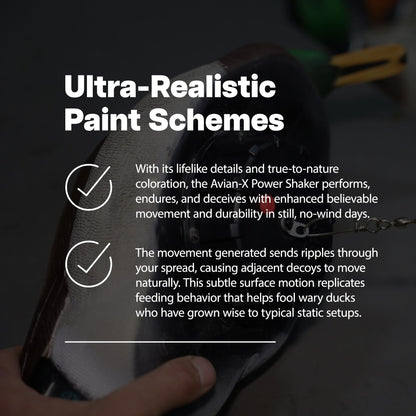 Ultra-Realistic Paint Schemes

With its lifelike details and true-to-nature coloration, the Avian-X Power Shaker performs, endures, and deceives with enhanced believable movement and durability in still, no-wind days.

The movement generated sends ripples through your spread, causing adjacent decoys to move naturally. This subtle surface motion replicates feeding behavior that helps fool wary ducks who have grown wise to typical static setups.