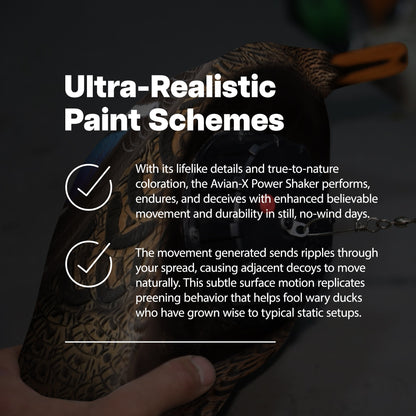 Ultra-Realistic Paint Schemes

With its lifelike details and true-to-nature coloration, the Avian-X Power Shaker performs, endures, and deceives with enhanced believable movement and durability in still, no-wind days.

The movement generated sends ripples through your spread, causing adjacent decoys to move naturally. This subtle surface motion replicates preening behavior that helps fool wary ducks who have grown wise to typical static setups.