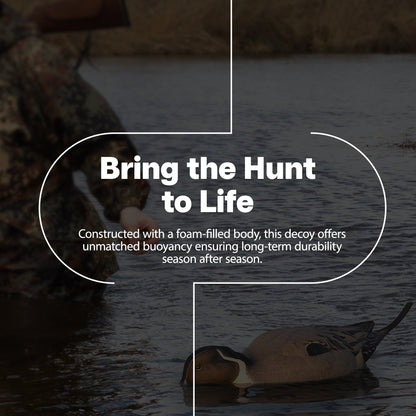 Bring the Hunt to Life

Constructed with a foam-filled body, this decoy offers unmatched buoyancy ensuring long-term durability season after season.