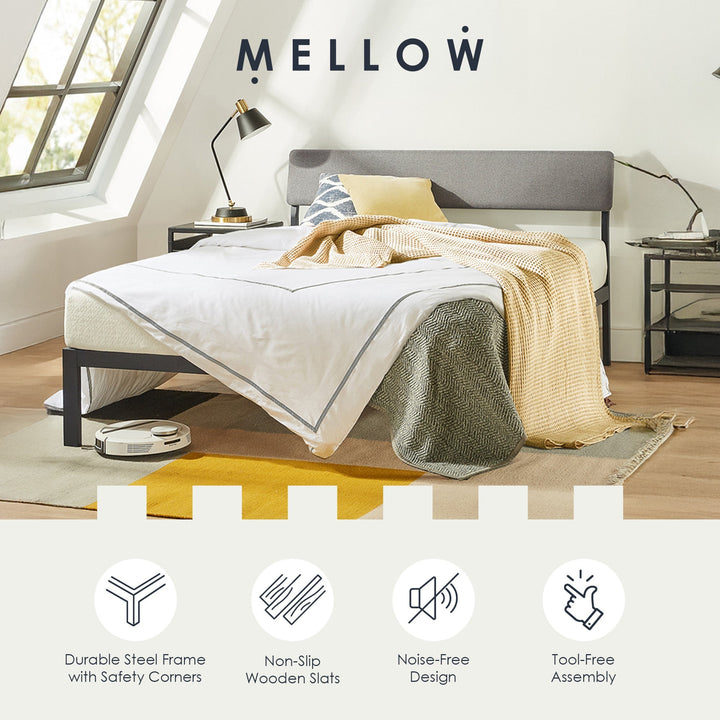 MELLOW

Durable Steel Frame with Safety Corners

Non-Slip Wooden Slats

Noise-Free Design

Tool-Free Assembly