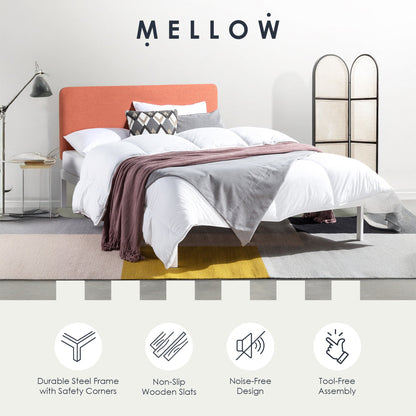 MELLOW

Durable Steel Frame with Safety Corners

Non-Slip Wooden Slats

Noise-Free Design

Tool-Free Assembly