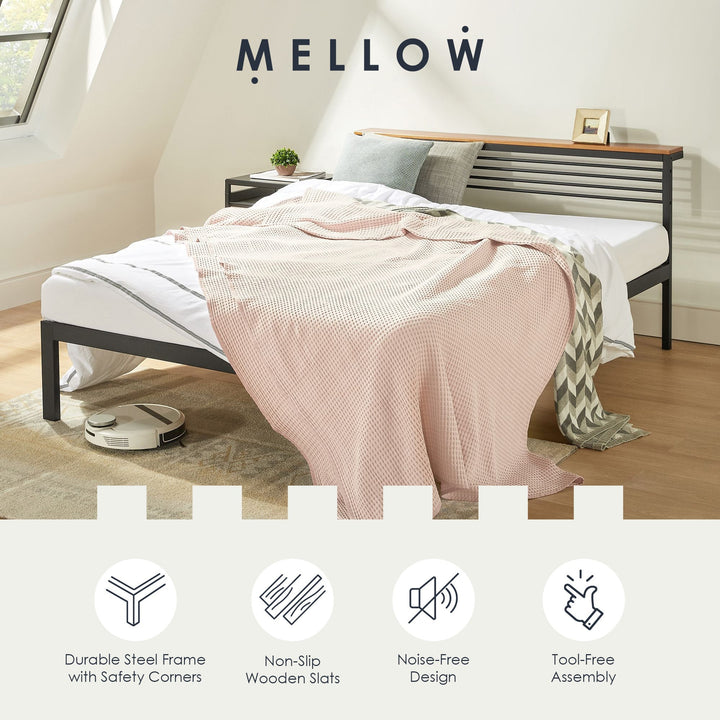 MELLOW

Durable Steel Frame with Safety Corners

Non-Slip Wooden Slats

Noise-Free Design

Tool-Free Assembly