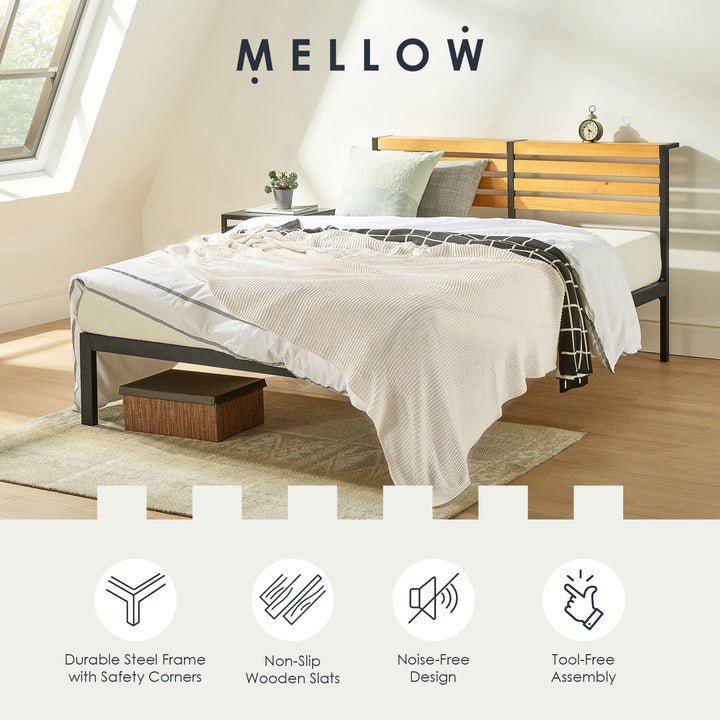 MELLOW

Durable Steel Frame with Safety Corners

Non-Slip Wooden Slats

Noise-Free Design

Tool-Free Assembly