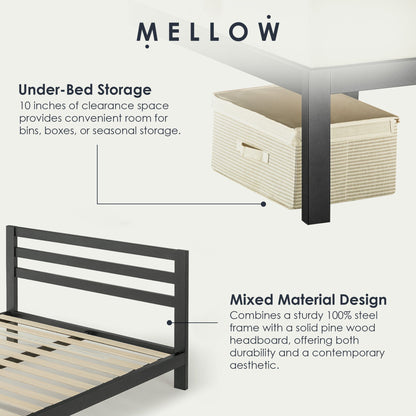 MELLOW

Under-Bed Storage
10 inches of clearance space provides convenient room for bins, boxes, or seasonal storage.

Mixed Material Design
Combines a sturdy 100% steel frame with a solid pine wood headboard, offering both durability and a contemporary aesthetic.