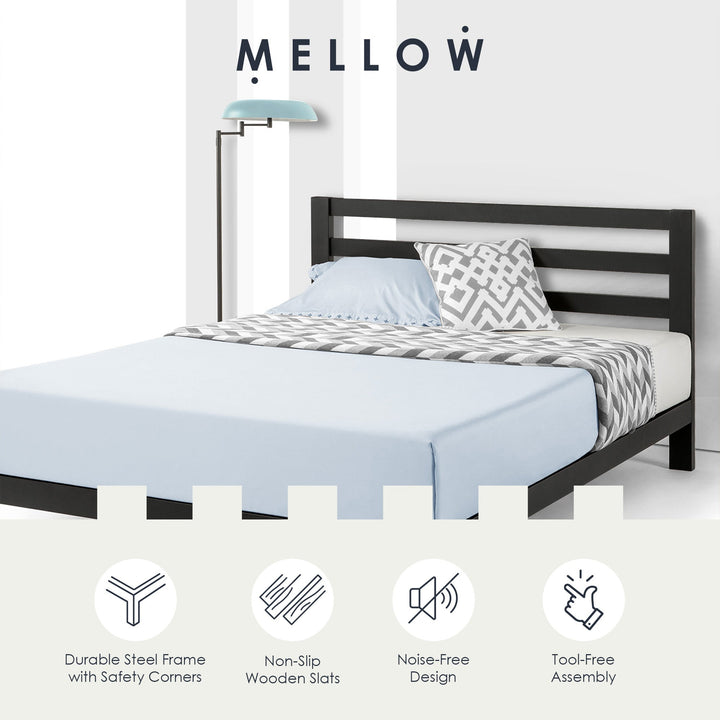 MELLOW

Durable Steel Frame with Safety Corners

Non-Slip Wooden Slats

Noise-Free Design

Tool-Free Assembly