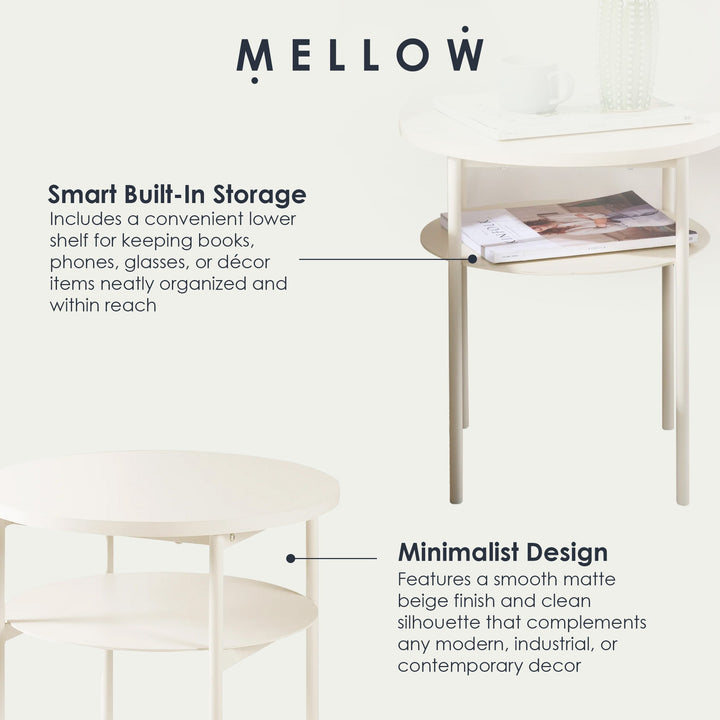 MELLOW

Smart Built-In Storage
Includes a convenient lower shelf for keeping books, phones, glasses, or décor items neatly organized and within reach

Minimalist Design
Features a smooth matte beige finish and clean silhouette that complements any modern, industrial, or contemporary decor