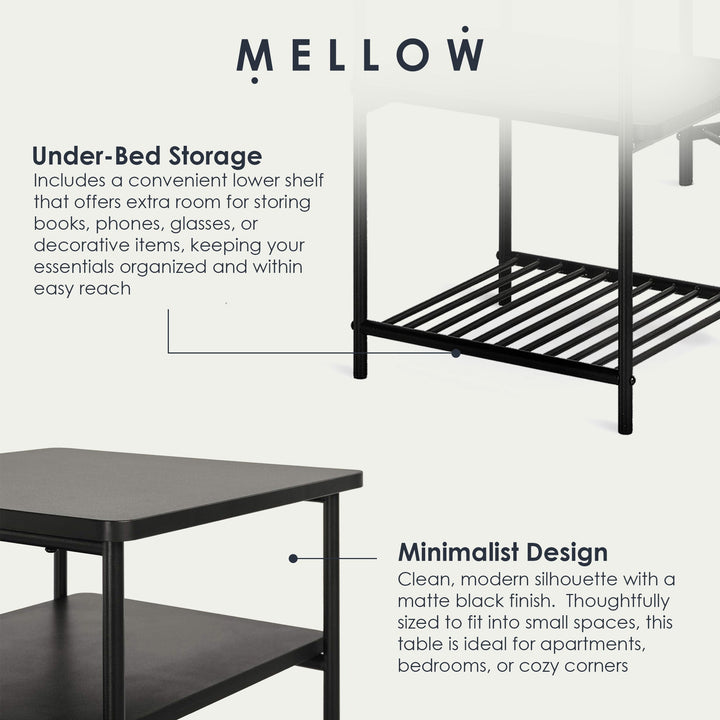 MELLOW

Under-Bed Storage
Includes a convenient lower shelf that offers extra room for storing books, phones, glasses, or decorative items, keeping your essentials organized and within easy reach

Minimalist Design
Clean, modern silhouette with a matte black finish. Thoughtfully sized to fit into small spaces, this table is ideal for apartments, bedrooms, or cozy corners